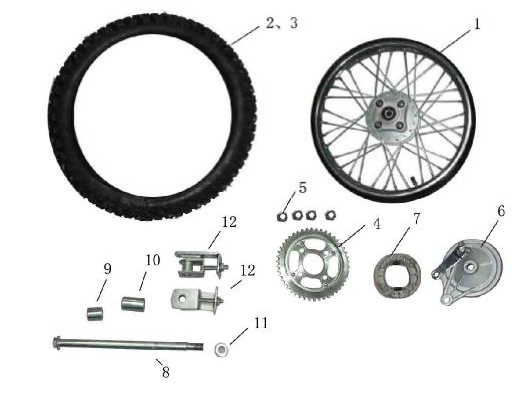 2、3
1
5
12
4
7
6
9
10
12
11
8